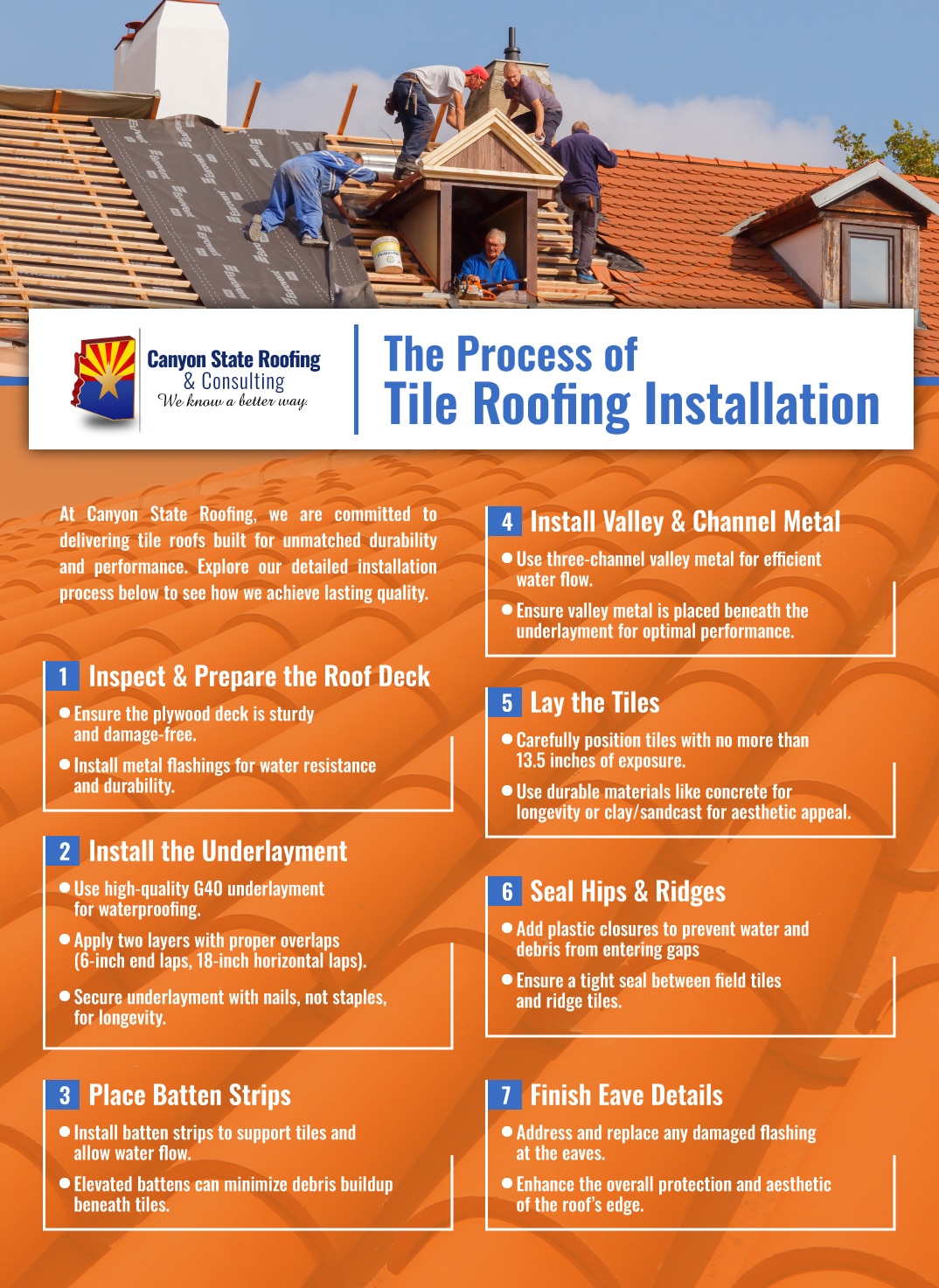 Canyon State Roofing
& Consulting
We know a better way.

The Process of
Tile Roofing Installation

At Canyon State Roofing, we are committed to delivering tile roofs built for unmatched durability and performance. Explore our detailed installation process below to see how we achieve lasting quality.

1 Inspect & Prepare the Roof Deck
● Ensure the plywood deck is sturdy and damage-free.
● Install metal flashings for water resistance and durability.

2 Install the Underlayment
● Use high-quality G40 underlayment for waterproofing.
● Apply two layers with proper overlaps (6-inch end laps, 18-inch horizontal laps).
● Secure underlayment with nails, not staples, for longevity.

3 Place Batten Strips
● Install batten strips to support tiles and allow water flow.
● Elevated battens can minimize debris buildup beneath tiles.

4 Install Valley & Channel Metal
● Use three-channel valley metal for efficient water flow.
● Ensure valley metal is placed beneath the underlayment for optimal performance.

5 Lay the Tiles
● Carefully position tiles with no more than 13.5 inches of exposure.
● Use durable materials like concrete for longevity or clay/sandcast for aesthetic appeal.

6 Seal Hips & Ridges
● Add plastic closures to prevent water and debris from entering gaps
● Ensure a tight seal between field tiles and ridge tiles.

7 Finish Eave Details
● Address and replace any damaged flashing at the eaves.
● Enhance the overall protection and aesthetic of the roof's edge.