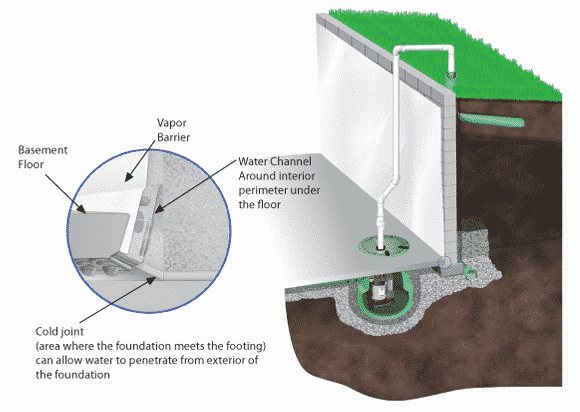 Vapor Barrier

Basement Floor

Water Channel Around interior perimeter under the floor

Cold joint
(area where the foundation meets the footing) can allow water to penetrate from exterior of the foundation