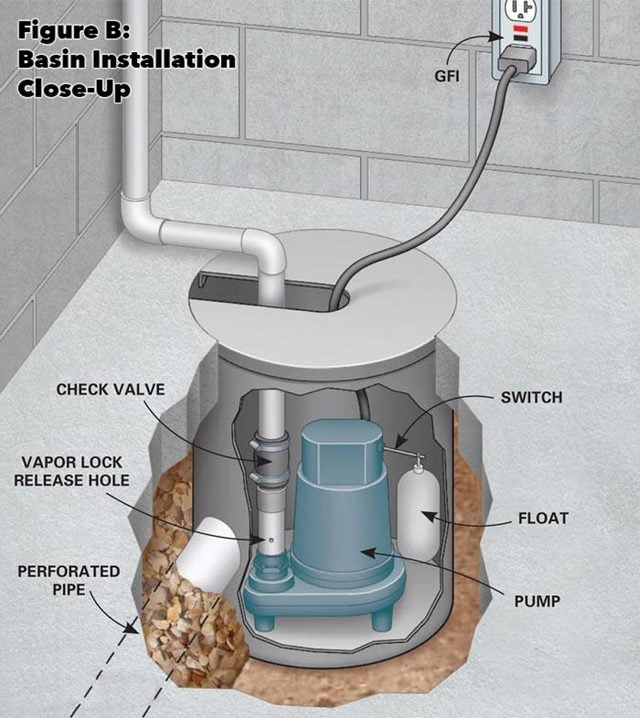 Figure B:
Basin Installation
Close-Up

GFI

CHECK VALVE

SWITCH

VAPOR LOCK
RELEASE HOLE

FLOAT

PERFORATED
PIPE

PUMP